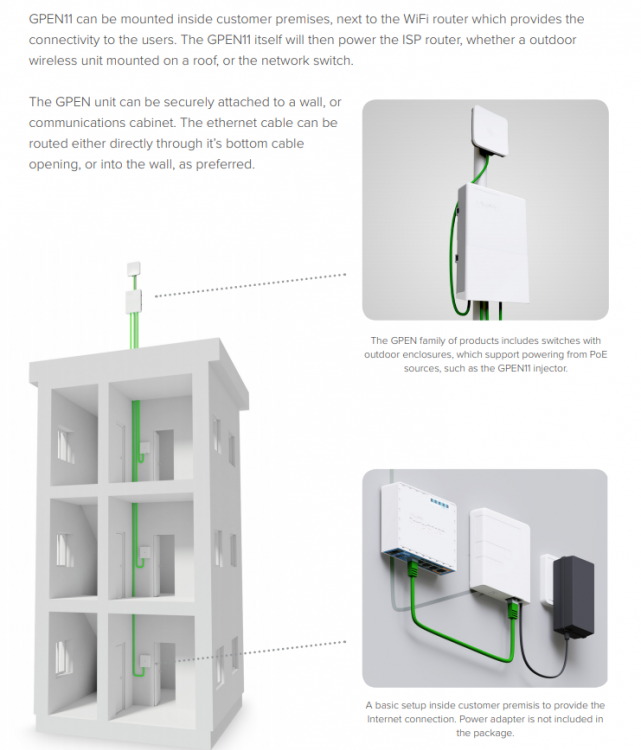 GPEN11 can be mounted inside customer premises, next to the WiFi router which provides the connectivity to the users. The GPEN11 itself will then power the ISP router, whether a outdoor wireless unit mounted on a roof, or the network switch.

The GPEN unit can be securely attached to a wall, or communications cabinet. The ethernet cable can be routed either directly through it's bottom cable opening, or into the wall, as preferred.

The GPEN family of products includes switches with outdoor enclosures, which support powering from PoE sources, such as the GPEN11 injector.

A basic setup inside customer premisis to provide the Internet connection. Power adapter is not included in the package.